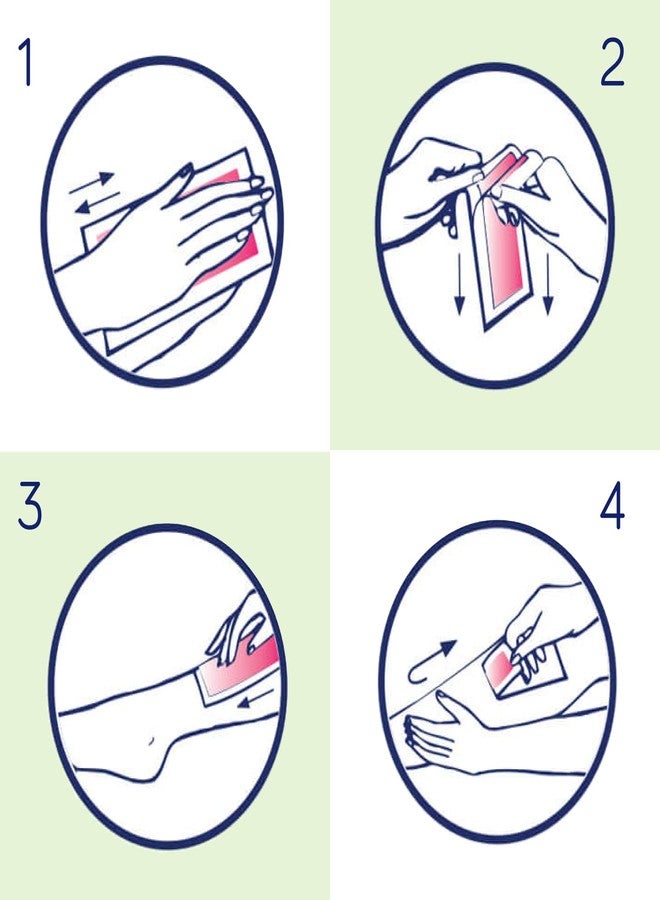 1

2

3

4